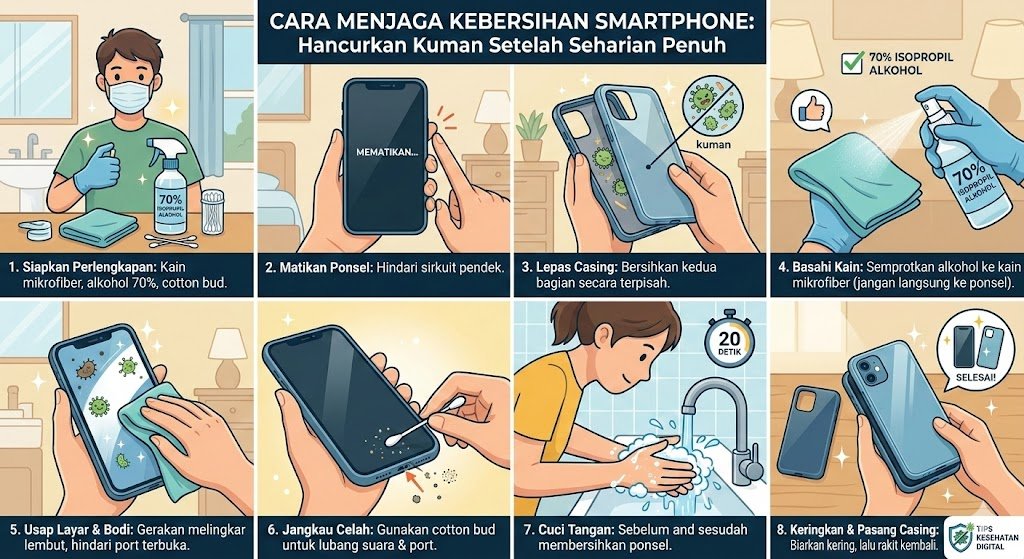 CARA MENJAGA KEBERSIHAN SMARTPHONE:
Hancurkan Kuman Setelah Seharian Penuh

70% ISOPROPIL ALKOHOL

1. Siapkan Perlengkapan: Kain mikrofiber, alkohol 70%, cotton bud.

MEMATIKAN...

2. Matikan Ponsel: Hindari sirkuit pendek.

kuman

3. Lepas Casing: Bersihkan kedua bagian secara terpisah.

70% ISOPROPIL ALKOHOL

70% ISOPROPIL ALKOHOL

4. Basahi Kain: Semprotkan alkohol ke kain mikrofiber (jangan langsung ke ponsel).

5. Usap Layar & Bodi: Gerakan melingkar lembut, hindari port terbuka.

6. Jangkau Celah: Gunakan cotton bud untuk lubang suara & port.

20 DETIK

7. Cuci Tangan: Sebelum and sesudah membersihkan ponsel.

SELESAI!

8. Keringkan & Pasang Casing: Biarkan kering, lalu rakit kembali.

TIPS KESEHATAN DIGITAL